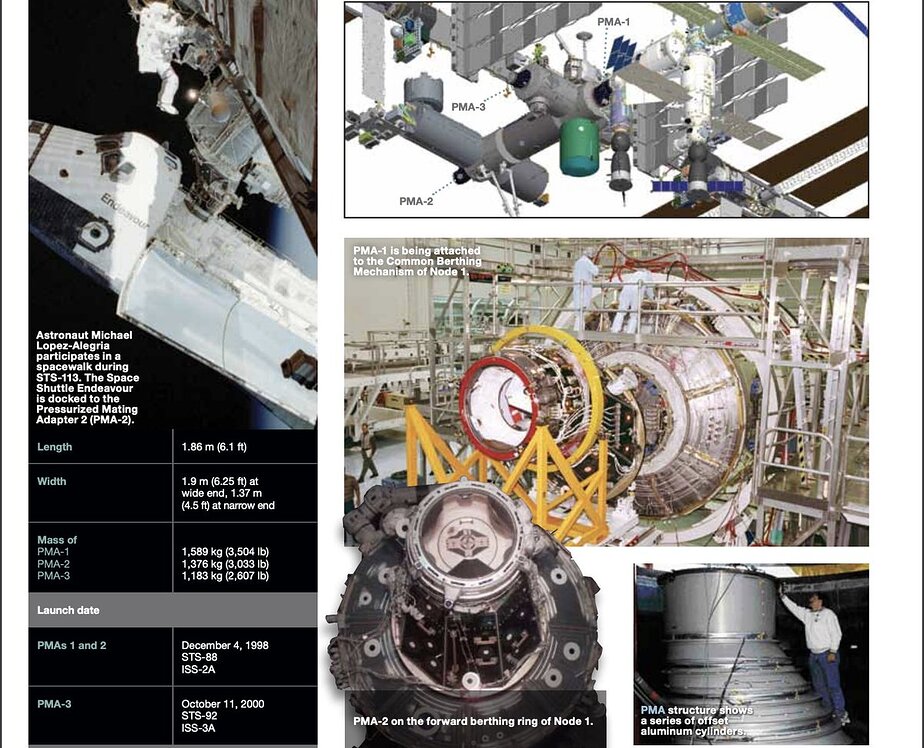 Endeavour

Astronaut Michael Lopez-Alegria participates in a spacewalk during STS-113. The Space Shuttle Endeavour is docked to the Pressurized Mating Adapter 2 (PMA-2).

| Length | 1.86 m (6.1 ft) |
|---|---|
| Width | 1.9 m (6.25 ft) at wide end, 1.37 m (4.5 ft) at narrow end |
| Mass of PMA-1 PMA-2 PMA-3 | 1,589 kg (3,504 lb) 1,376 kg (3,033 lb) 1,183 kg (2,607 lb) |
| Launch date | |
| PMAs 1 and 2 | December 4, 1998 STS-88 ISS-2A |
| PMA-3 | October 11, 2000 STS-92 ISS-3A |

PMA-1

PMA-3

PMA-2

PMA-1 is being attached to the Common Berthing Mechanism of Node 1.

PMA-2 on the forward berthing ring of Node 1.

PMA structure shows a series of offset aluminum cylinders.