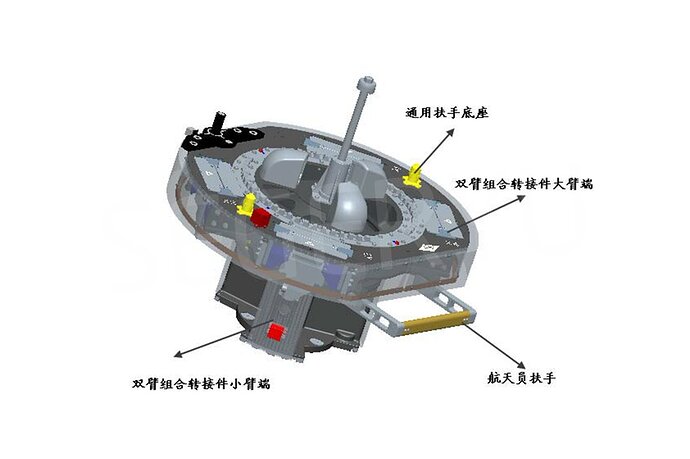 通用扶手底座

双臂组合转接件大臂端

双臂组合转接件小臂端

航天员扶手