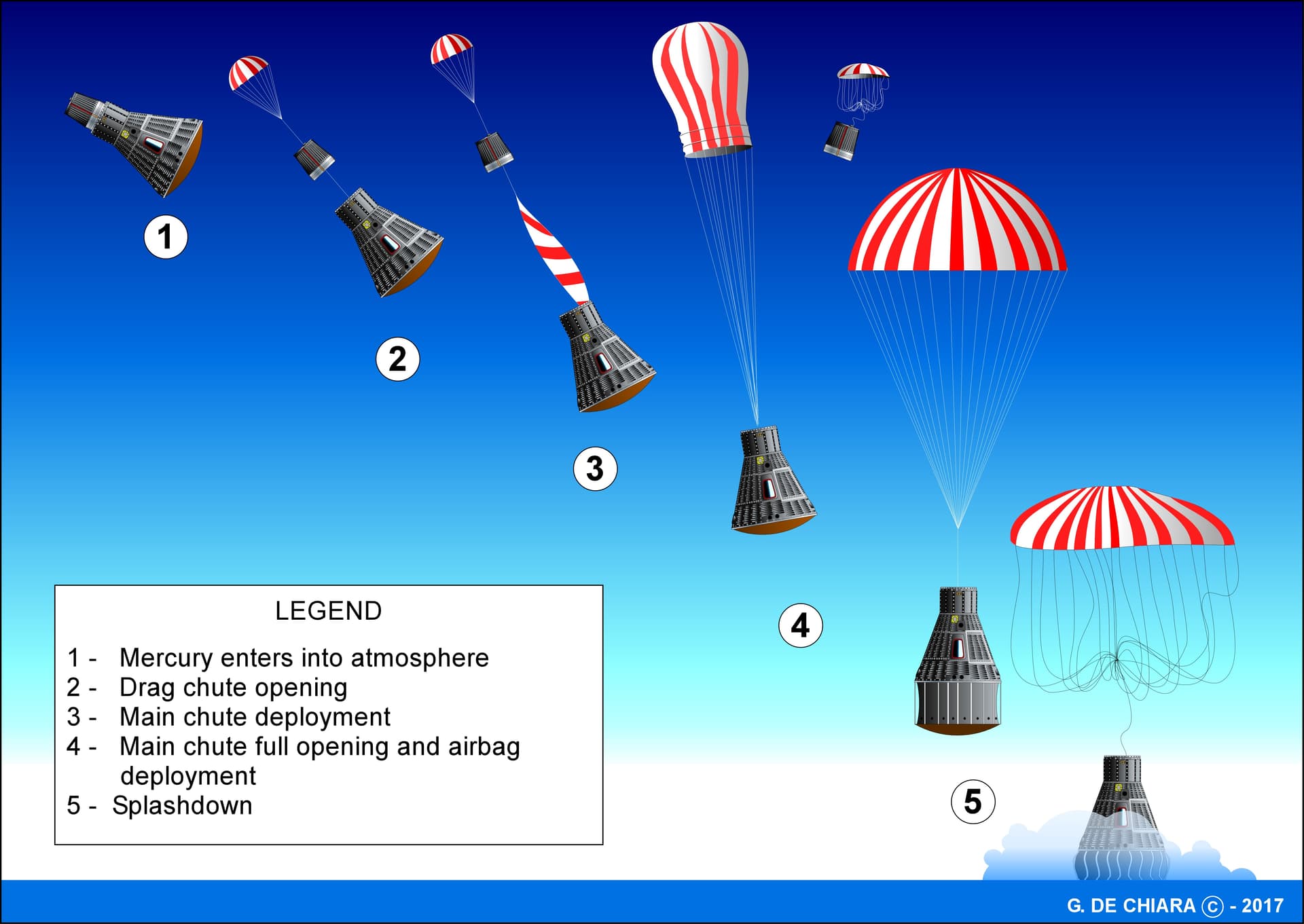 1

2

3

4

5

LEGEND

1 - Mercury enters into atmosphere
2 - Drag chute opening
3 - Main chute deployment
4 - Main chute full opening and airbag deployment
5 - Splashdown

G. DE CHIARA © - 2017