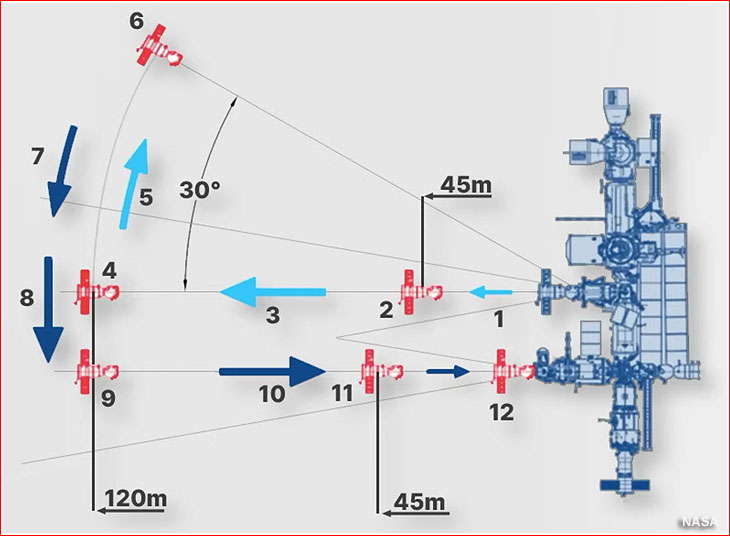 6
7
5
30°
45m
4
8
3
2
1
9
10
11
12
120m
45m
NASA