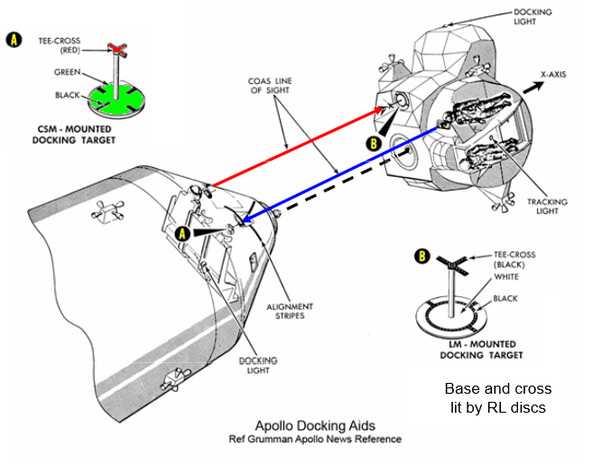 A

TEE-CROSS (RED)

GREEN

BLACK

CSM - MOUNTED DOCKING TARGET

COAS LINE OF SIGHT

DOCKING LIGHT

X-AXIS

B

TRACKING LIGHT

A

ALIGNMENT STRIPES

DOCKING LIGHT

B

TEE-CROSS (BLACK)

WHITE

BLACK

LM - MOUNTED DOCKING TARGET

Base and cross lit by RL discs

Apollo Docking Aids
Ref Grumman Apollo News Reference