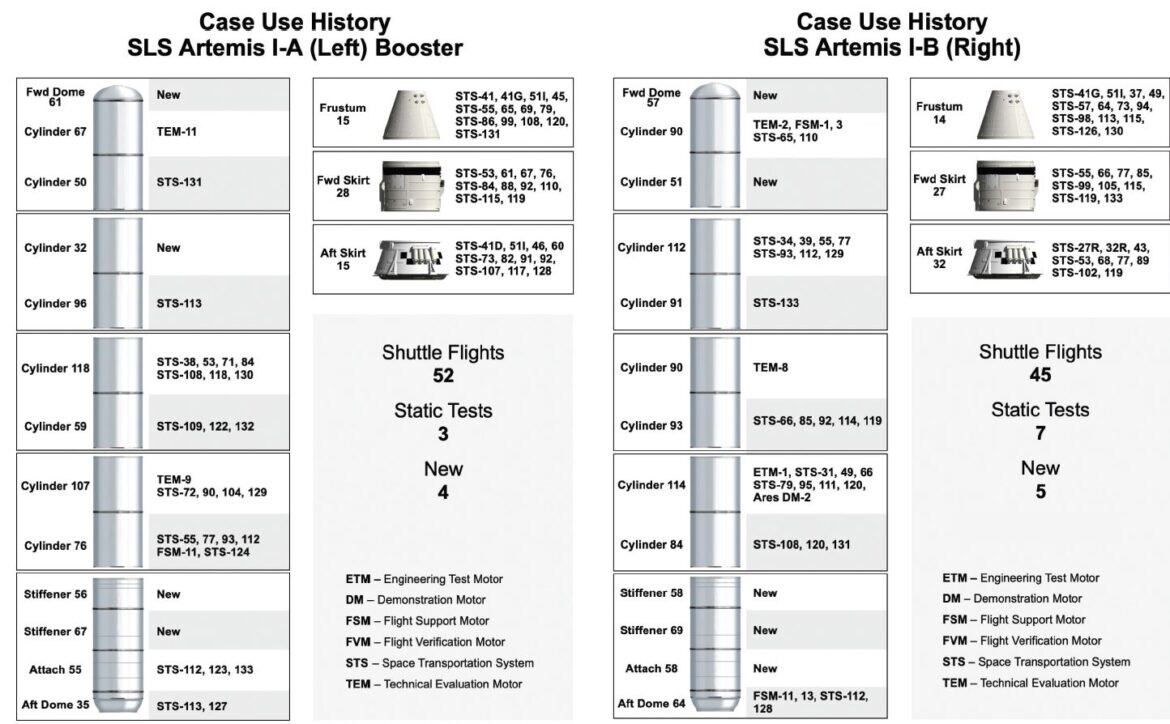 Case Use History
SLS Artemis I-A (Left) Booster

| | |
|---|---|
| Fwd Dome 61 | New |
| Cylinder 67 | TEM-11 |
| Cylinder 50 | STS-131 |
| Cylinder 32 | New |
| Cylinder 96 | STS-113 |
| Cylinder 118 | STS-38, 53, 71, 84 STS-108, 118, 130 |
| Cylinder 59 | STS-109, 122, 132 |
| Cylinder 107 | TEM-9 STS-72, 90, 104, 129 |
| Cylinder 76 | STS-55, 77, 93, 112 FSM-11, STS-124 |
| Stiffener 56 | New |
| Stiffener 67 | New |
| Attach 55 | STS-112, 123, 133 |
| Aft Dome 35 | STS-113, 127 |

| | |
|---|---|
| Frustum 15 | STS-41, 41G, 51I, 45, STS-55, 65, 69, 79, STS-86, 99, 108, 120, STS-131 |
| Fwd Skirt 28 | STS-53, 61, 67, 76, STS-84, 88, 92, 110, STS-115, 119 |
| Aft Skirt 15 | STS-41D, 51I, 46, 60 STS-73, 82, 91, 92, STS-107, 117, 128 |

Shuttle Flights
52
Static Tests
3
New
4

ETM – Engineering Test Motor
DM – Demonstration Motor
FSM – Flight Support Motor
FVM – Flight Verification Motor
STS – Space Transportation System
TEM – Technical Evaluation Motor

Case Use History
SLS Artemis I-B (Right)

| | |
|---|---|
| Fwd Dome 57 | New |
| Cylinder 90 | TEM-2, FSM-1, 3 STS-65, 110 |
| Cylinder 51 | New |
| Cylinder 112 | STS-34, 39, 55, 77 STS-93, 112, 129 |
| Cylinder 91 | STS-133 |
| Cylinder 90 | TEM-8 |
| Cylinder 93 | STS-66, 85, 92, 114, 119 |
| Cylinder 114 | ETM-1, STS-31, 49, 66 STS-79, 95, 111, 120, Ares DM-2 |
| Cylinder 84 | STS-108, 120, 131 |
| Stiffener 58 | New |
| Stiffener 69 | New |
| Attach 58 | New |
| Aft Dome 64 | FSM-11, 13, STS-112, 128 |

| | |
|---|---|
| Frustum 14 | STS-41G, 51I, 37, 49, STS-57, 64, 73, 94, STS-98, 113, 115, STS-126, 130 |
| Fwd Skirt 27 | STS-55, 66, 77, 85, STS-99, 105, 115, STS-119, 133 |
| Aft Skirt 32 | STS-27R, 32R, 43, STS-53, 68, 77, 89 STS-102, 119 |

Shuttle Flights
45
Static Tests
7
New
5

ETM – Engineering Test Motor
DM – Demonstration Motor
FSM – Flight Support Motor
FVM – Flight Verification Motor
STS – Space Transportation System
TEM – Technical Evaluation Motor