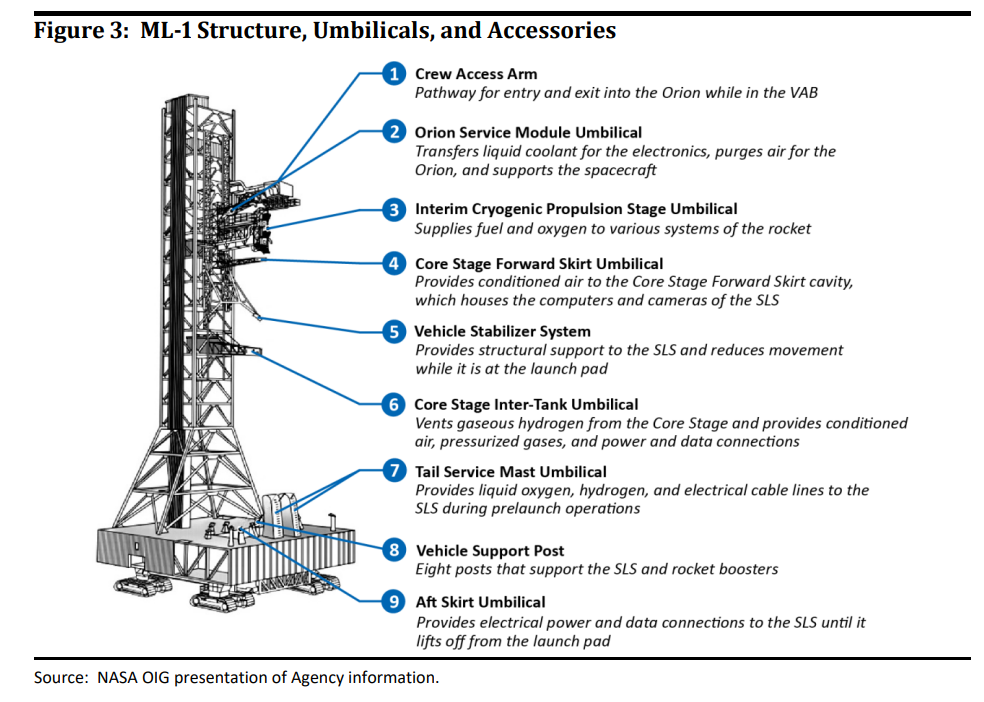 Figure 3: ML-1 Structure, Umbilicals, and Accessories

1 Crew Access Arm
Pathway for entry and exit into the Orion while in the VAB

2 Orion Service Module Umbilical
Transfers liquid coolant for the electronics, purges air for the Orion, and supports the spacecraft

3 Interim Cryogenic Propulsion Stage Umbilical
Supplies fuel and oxygen to various systems of the rocket

4 Core Stage Forward Skirt Umbilical
Provides conditioned air to the Core Stage Forward Skirt cavity, which houses the computers and cameras of the SLS

5 Vehicle Stabilizer System
Provides structural support to the SLS and reduces movement while it is at the launch pad

6 Core Stage Inter-Tank Umbilical
Vents gaseous hydrogen from the Core Stage and provides conditioned air, pressurized gases, and power and data connections

7 Tail Service Mast Umbilical
Provides liquid oxygen, hydrogen, and electrical cable lines to the SLS during prelaunch operations

8 Vehicle Support Post
Eight posts that support the SLS and rocket boosters

9 Aft Skirt Umbilical
Provides electrical power and data connections to the SLS until it lifts off from the launch pad

Source: NASA OIG presentation of Agency information.